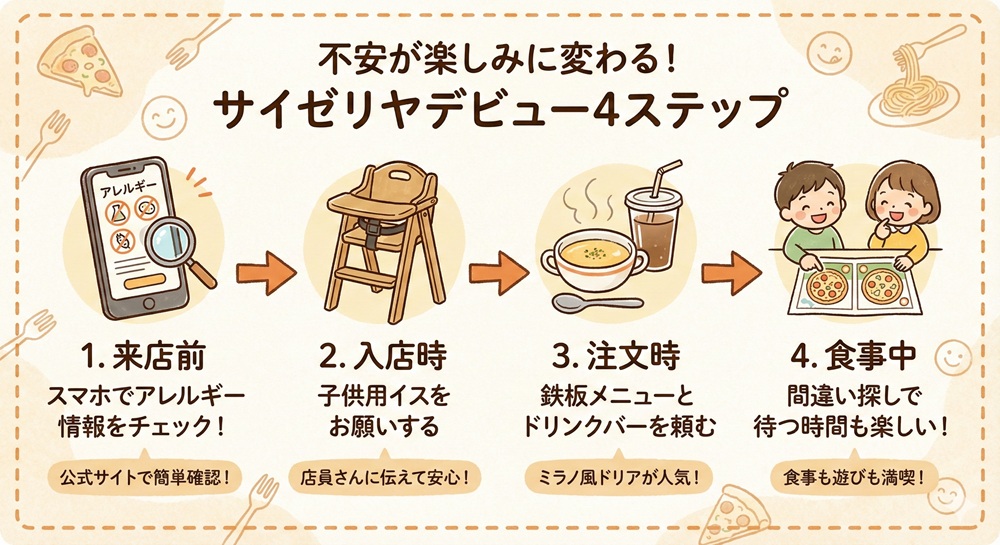 不安が楽しみに変わる！
サイゼリヤデビュー4ステップ

アレルギー

1. 来店前
スマホでアレルギー情報をチェック！
公式サイトで簡単確認！

2. 入店時
子供用イスをお願いする
店員さんに伝えて安心！

3. 注文時
鉄板メニューとドリンクバーを頼む
ミラノ風ドリアが人気！

4. 食事中
間違い探しで待つ時間も楽しい！
食事も遊びも満喫！